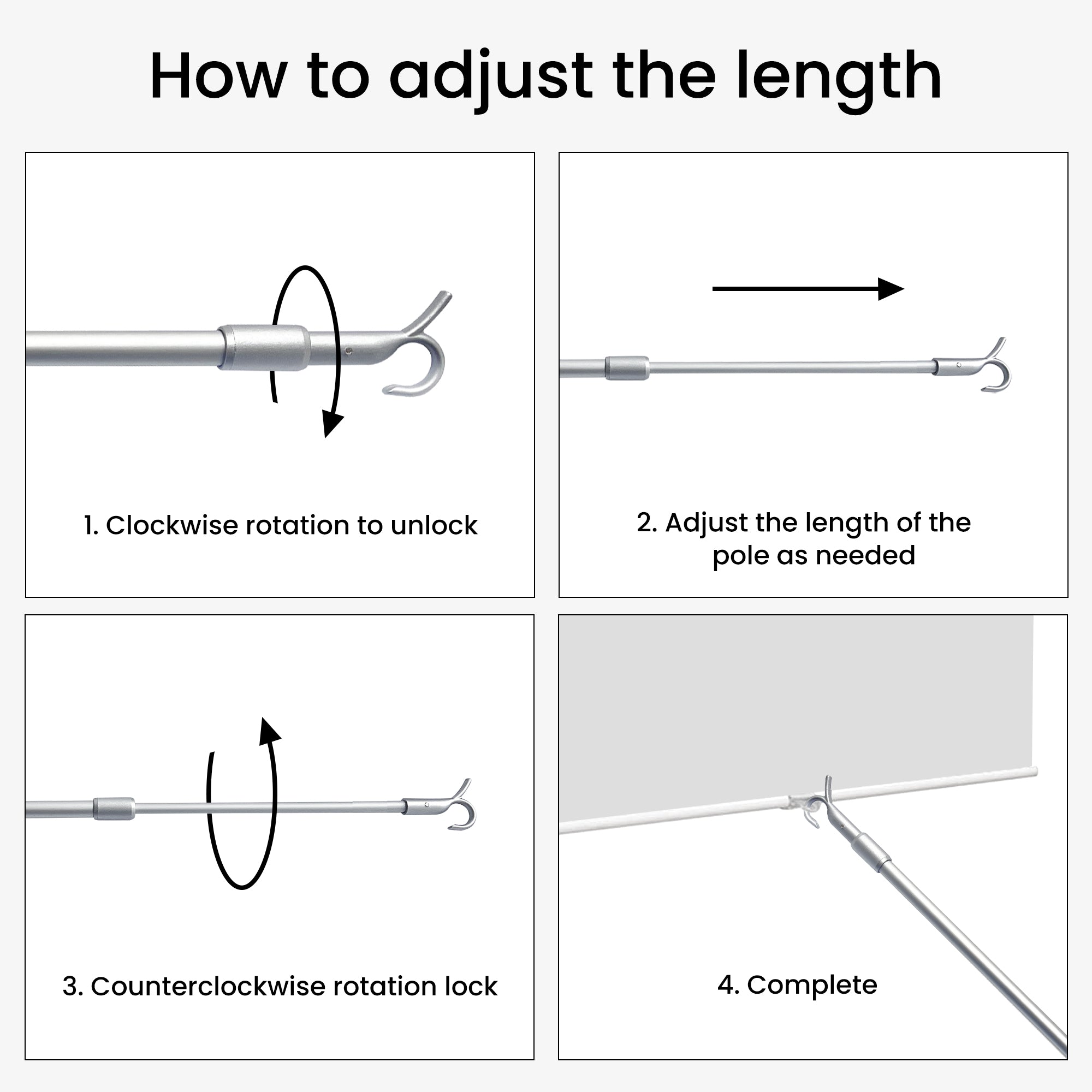 How to adjust the length

1. Clockwise rotation to unlock

2. Adjust the length of the pole as needed

3. Counterclockwise rotation lock

4. Complete