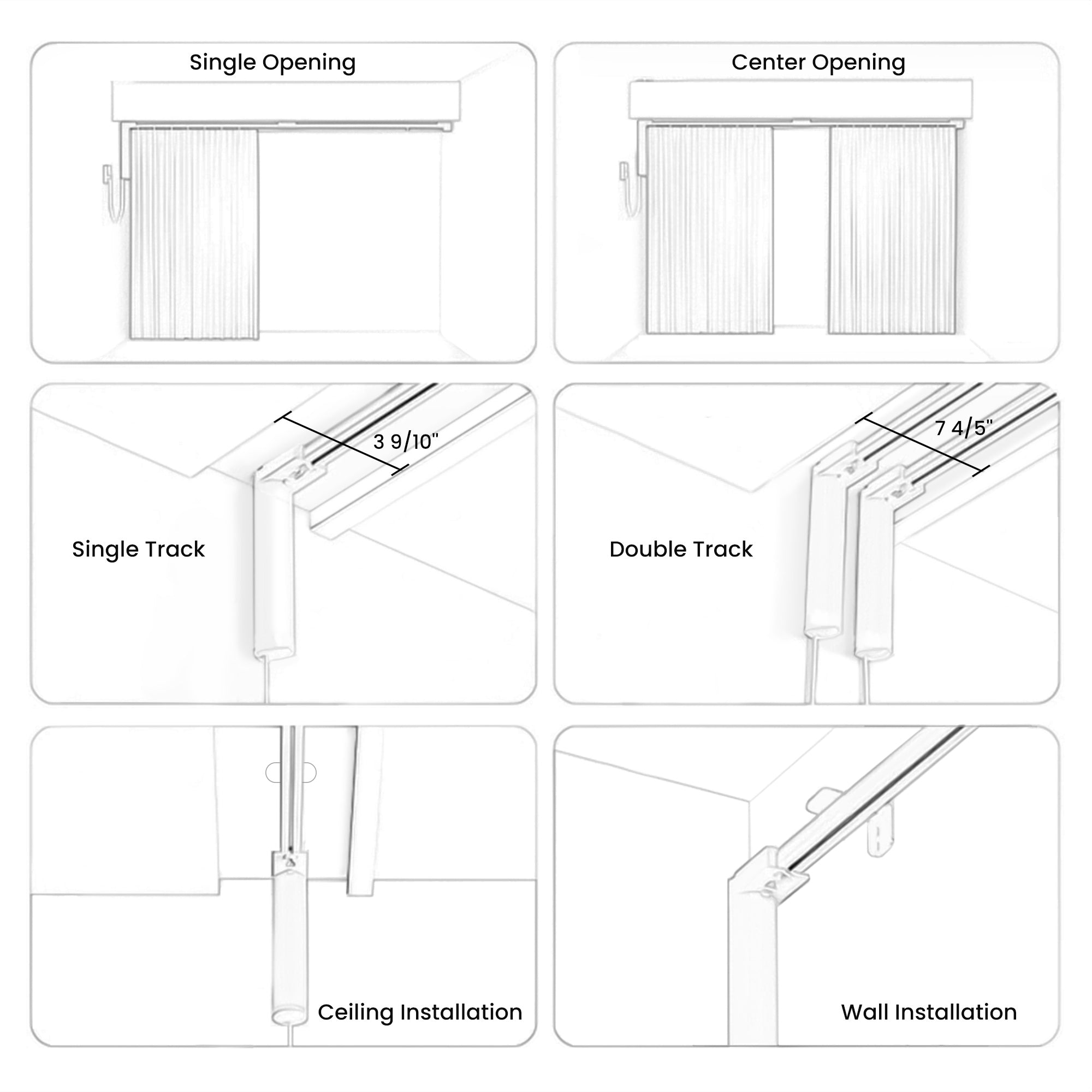 Single Opening

Center Opening

3 9/10"

Single Track

7 4/5"

Double Track

Ceiling Installation

Wall Installation